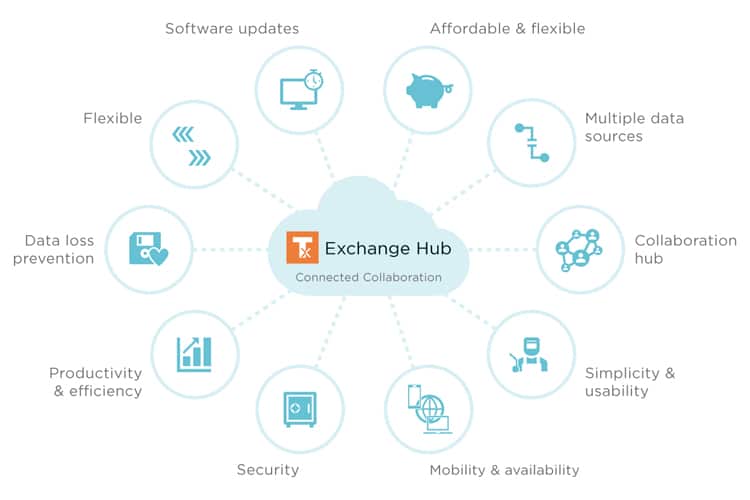 Software updates

Affordable & flexible

Flexible

Multiple data sources

Data loss prevention

Tx Exchange Hub

Connected Collaboration

Collaboration hub

Productivity & efficiency

Simplicity & usability

Security

Mobility & availability